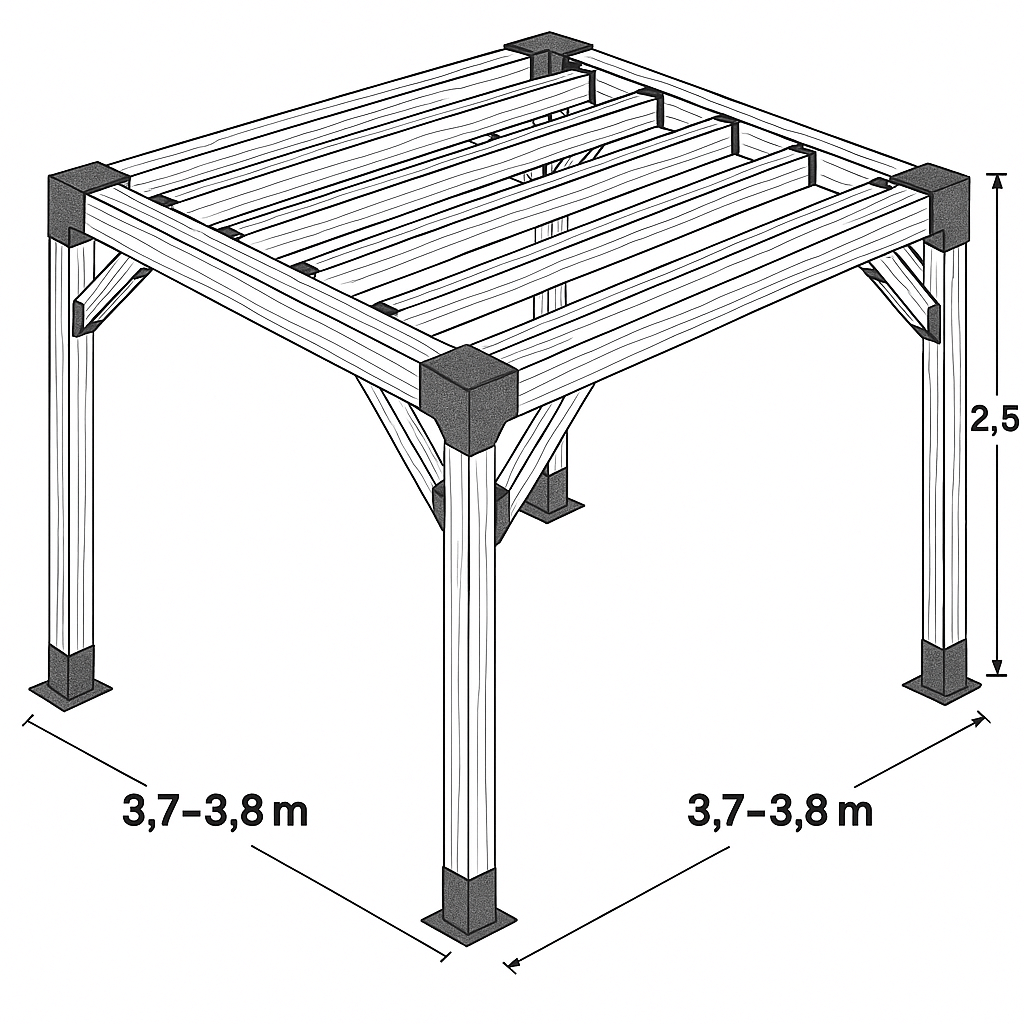 2,5

3,7–3,8 m

3,7–3,8 m